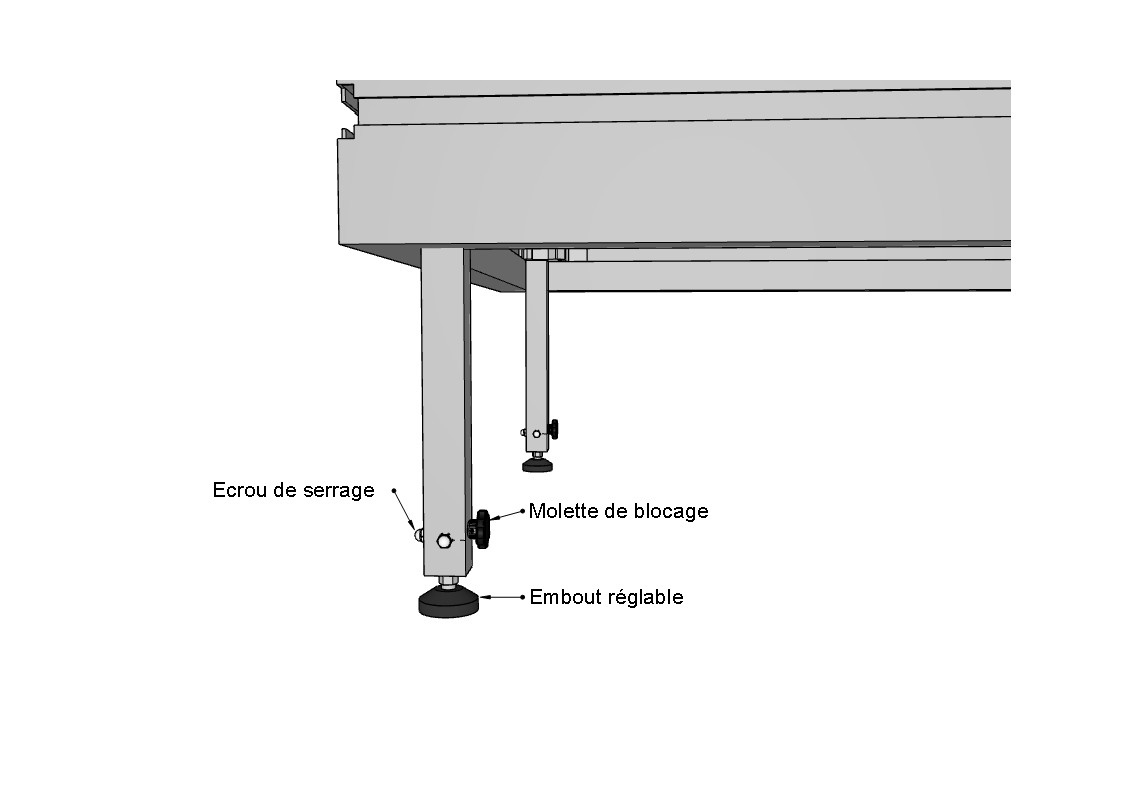 Ecrou de serrage

Molette de blocage

Embout réglable